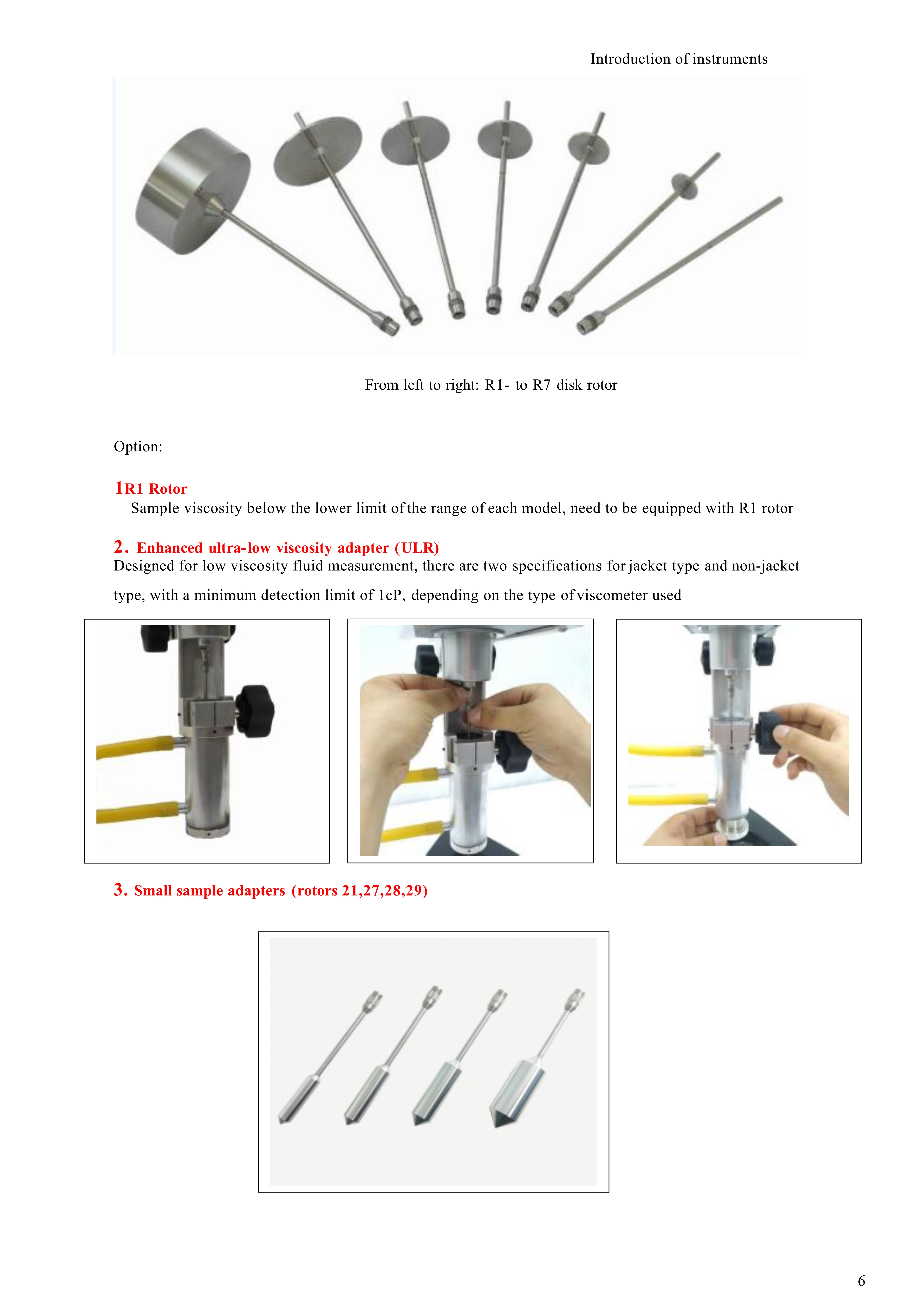 Introduction of instruments

From left to right: R1- to R7 disk rotor

Option:

1R1 Rotor

Sample viscosity below the lower limit of the range of each model, need to be equipped with R1 rotor

2. Enhanced ultra-low viscosity adapter (ULR)

Designed for low viscosity fluid measurement, there are two specifications for jacket type and non-jacket type, with a minimum detection limit of 1cP, depending on the type of viscometer used

3. Small sample adapters (rotors 21,27,28,29)

6