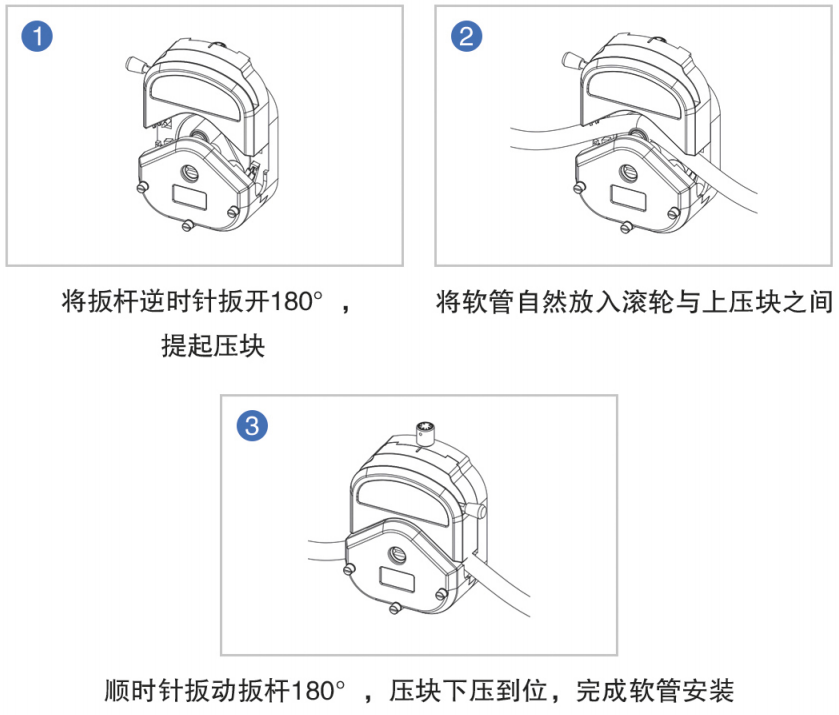 1

将扳杆逆时针扳开180°，提起压块

2

将软管自然放入滚轮与上压块之间

3

顺时针扳动扳杆180°，压块下压到位，完成软管安装