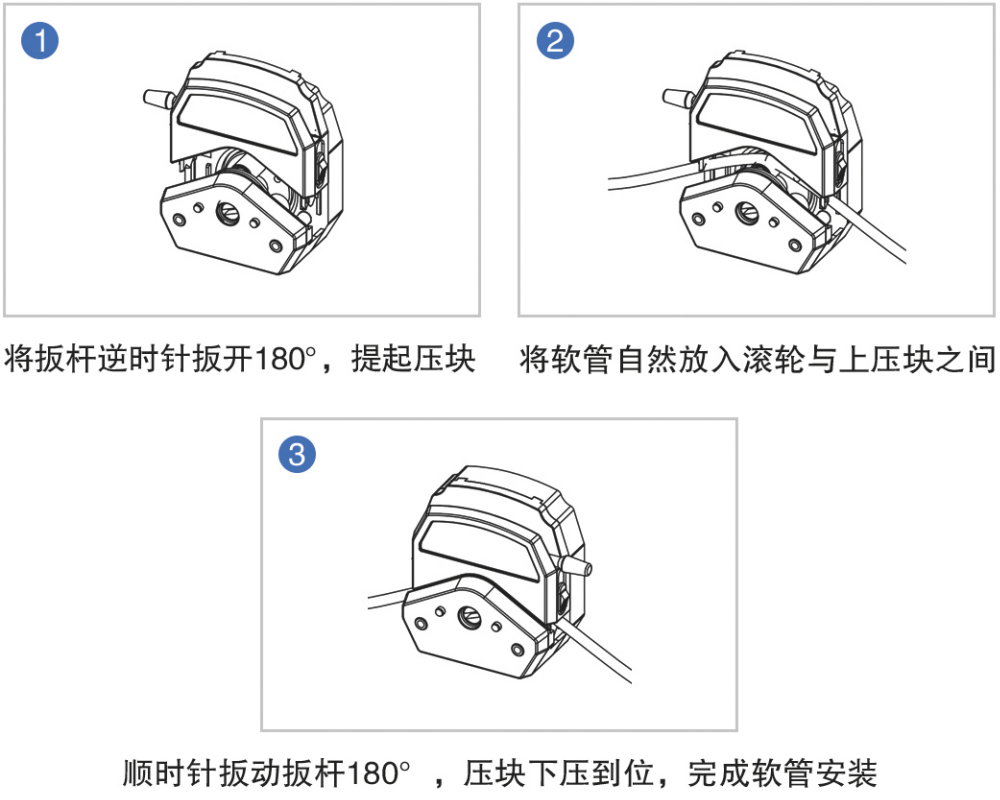 1

将扳杆逆时针扳开180°，提起压块

2

将软管自然放入滚轮与上压块之间

3

顺时针扳动扳杆180° ，压块下压到位，完成软管安装