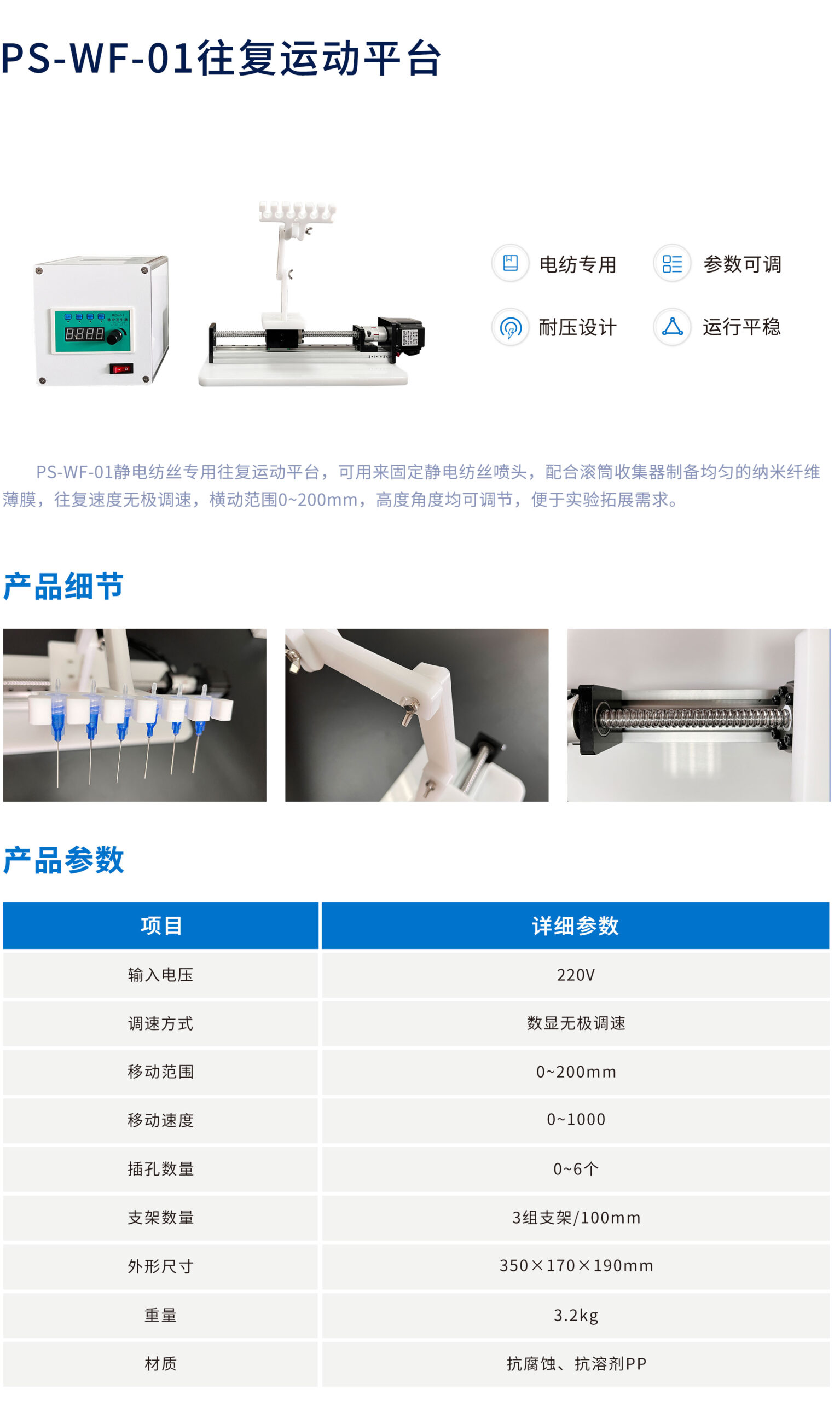 PS-WF-01往复运动平台

电纺专用
参数可调
耐压设计
运行平稳

PS-WF-01静电纺丝专用往复运动平台，可用来固定静电纺丝喷头，配合滚筒收集器制备均匀的纳米纤维薄膜，往复速度无极调速，横动范围0~200mm，高度角度均可调节，便于实验拓展需求。

产品细节

产品参数

| 项目 | 详细参数 |
|---|---|
| 输入电压 | 220V |
| 调速方式 | 数显无极调速 |
| 移动范围 | 0~200mm |
| 移动速度 | 0~1000 |
| 插孔数量 | 0~6个 |
| 支架数量 | 3组支架/100mm |
| 外形尺寸 | 350×170×190mm |
| 重量 | 3.2kg |
| 材质 | 抗腐蚀、抗溶剂PP |