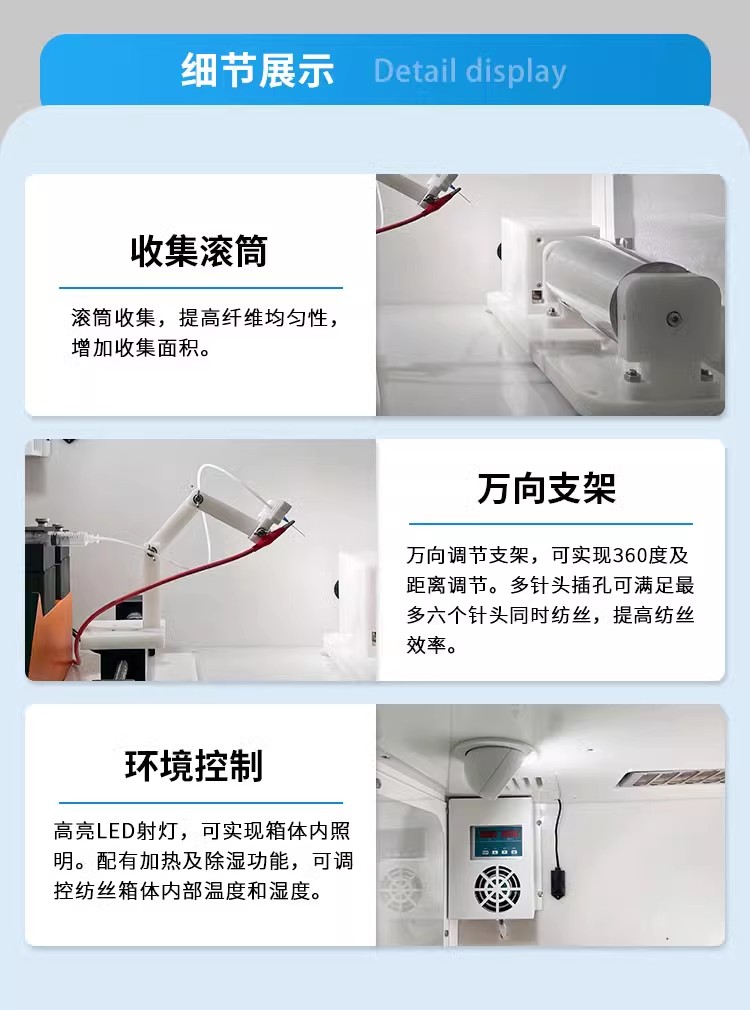 细节展示 Detail display

收集滚筒

滚筒收集，提高纤维均匀性，增加收集面积。

万向支架

万向调节支架，可实现360度及距离调节。多针头插孔可满足最多六个针头同时纺丝，提高纺丝效率。

环境控制

高亮LED射灯，可实现箱体内照明。配有加热及除湿功能，可调控纺丝箱体内部温度和湿度。