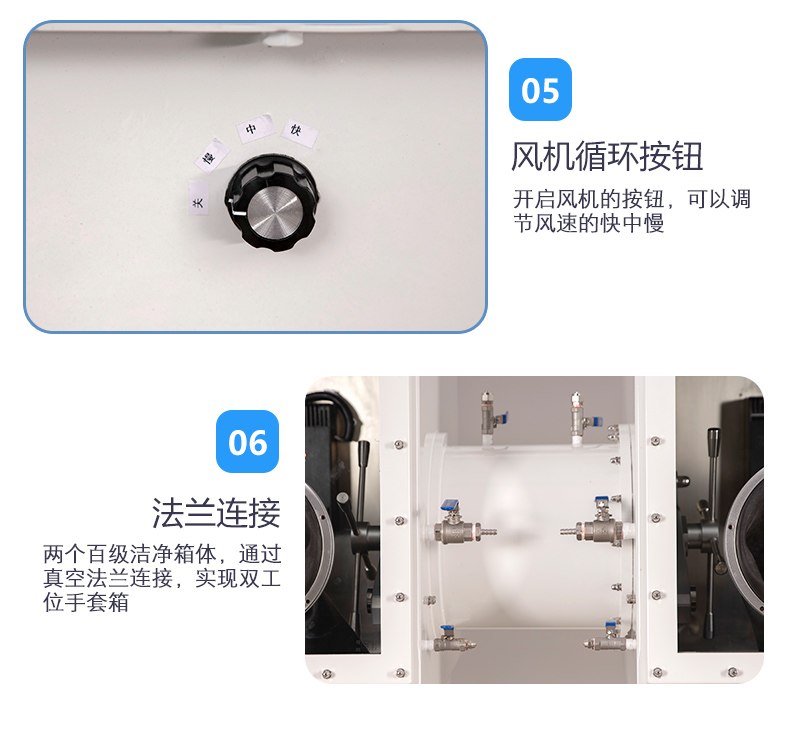 关 慢 中 快

05

风机循环按钮

开启风机的按钮，可以调节风速的快中慢

06

法兰连接

两个百级洁净箱体，通过真空法兰连接，实现双工位手套箱