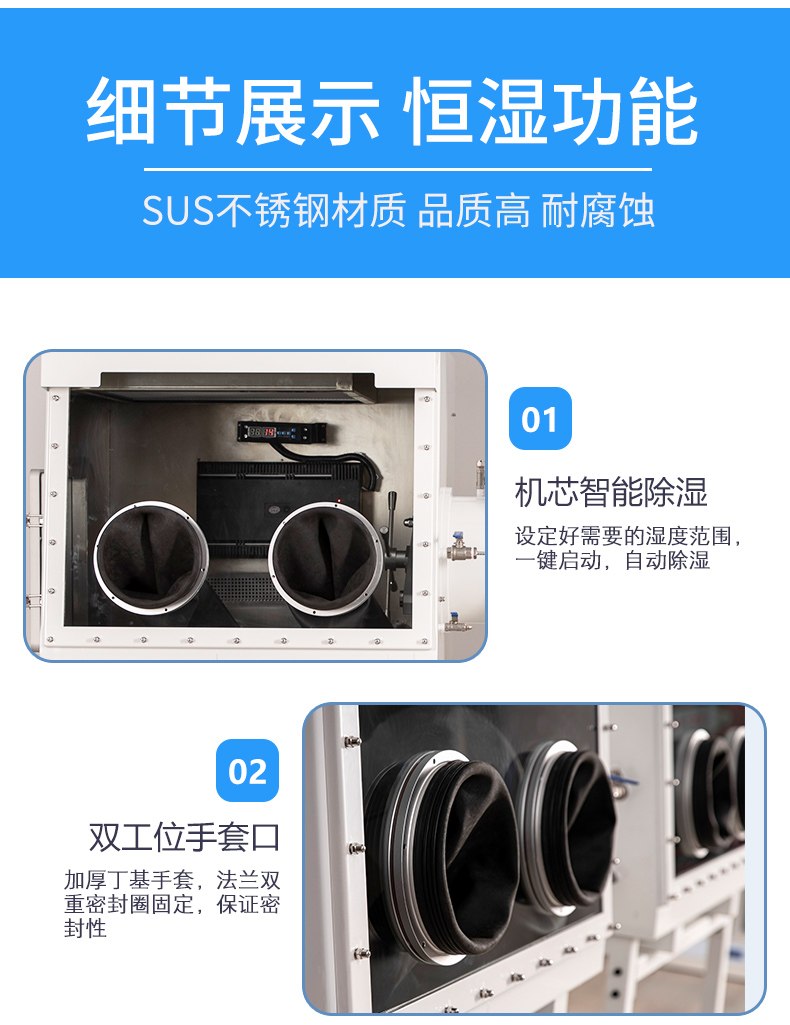 细节展示 恒湿功能

SUS不锈钢材质 品质高 耐腐蚀

01

机芯智能除湿

设定好需要的湿度范围，一键启动，自动除湿

02

双工位手套口

加厚丁基手套，法兰双重密封圈固定，保证密封性