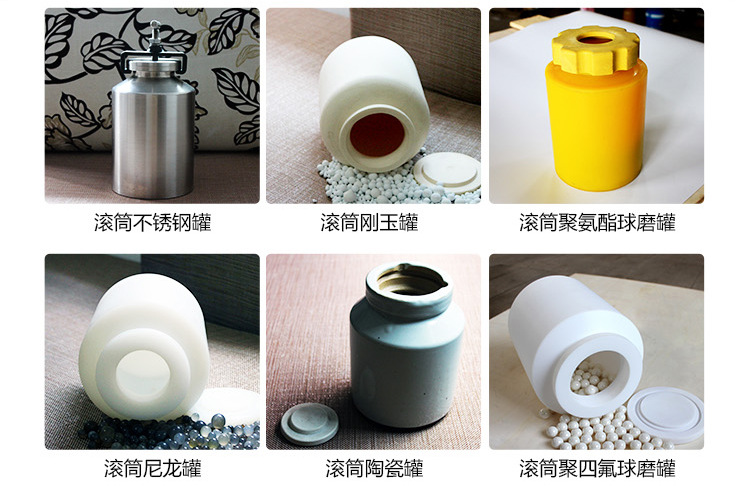 滚筒不锈钢罐

滚筒刚玉罐

滚筒聚氨酯球磨罐

滚筒尼龙罐

滚筒陶瓷罐

滚筒聚四氟球磨罐